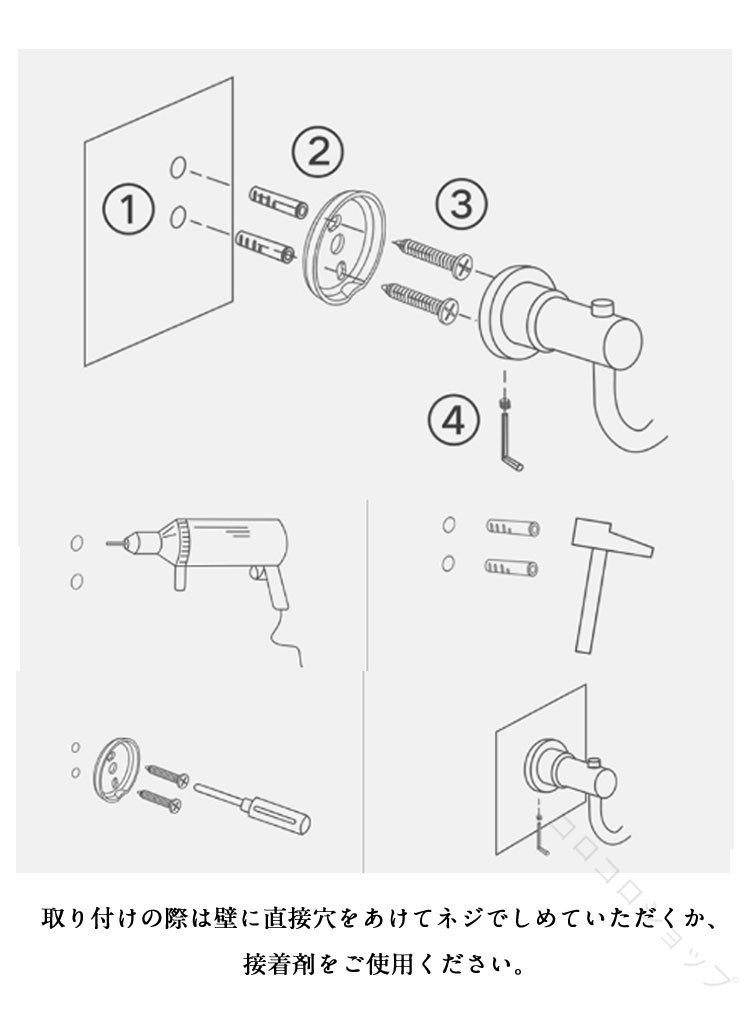 ①
②
③
④

取り付けの際は壁に直接穴をあけてネジでしめていただくか、接着剤をご使用ください。

コロコロショップ