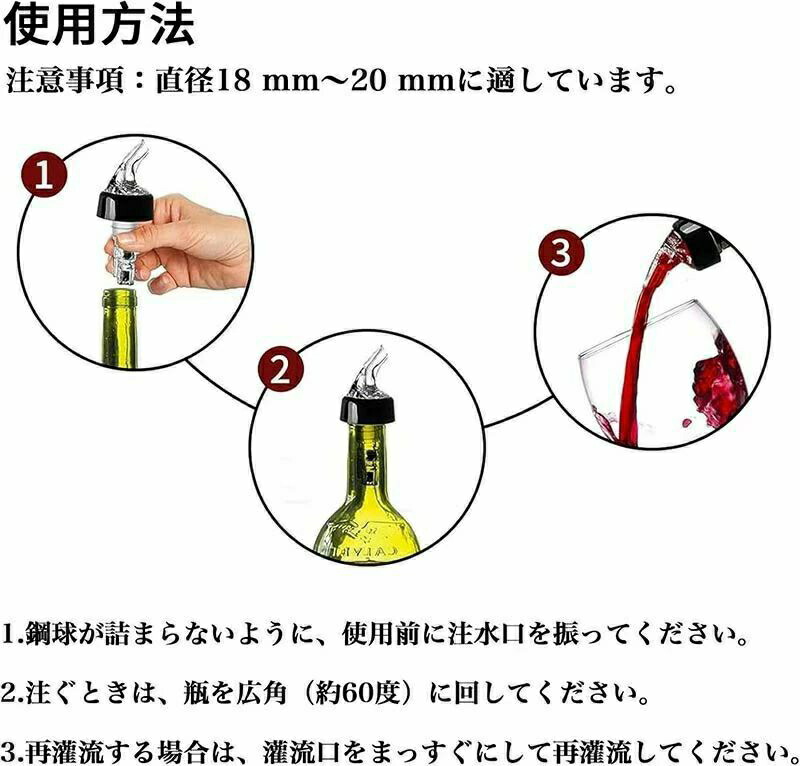 使用方法

注意事項：直径18 mm～20 mmに適しています。

1

2

3

1.鋼球が詰まらないように、使用前に注水口を振ってください。

2.注ぐときは、瓶を広角（約60度）に回してください。

3.再灌流する場合は、灌流口をまっすぐにして再灌流してください。