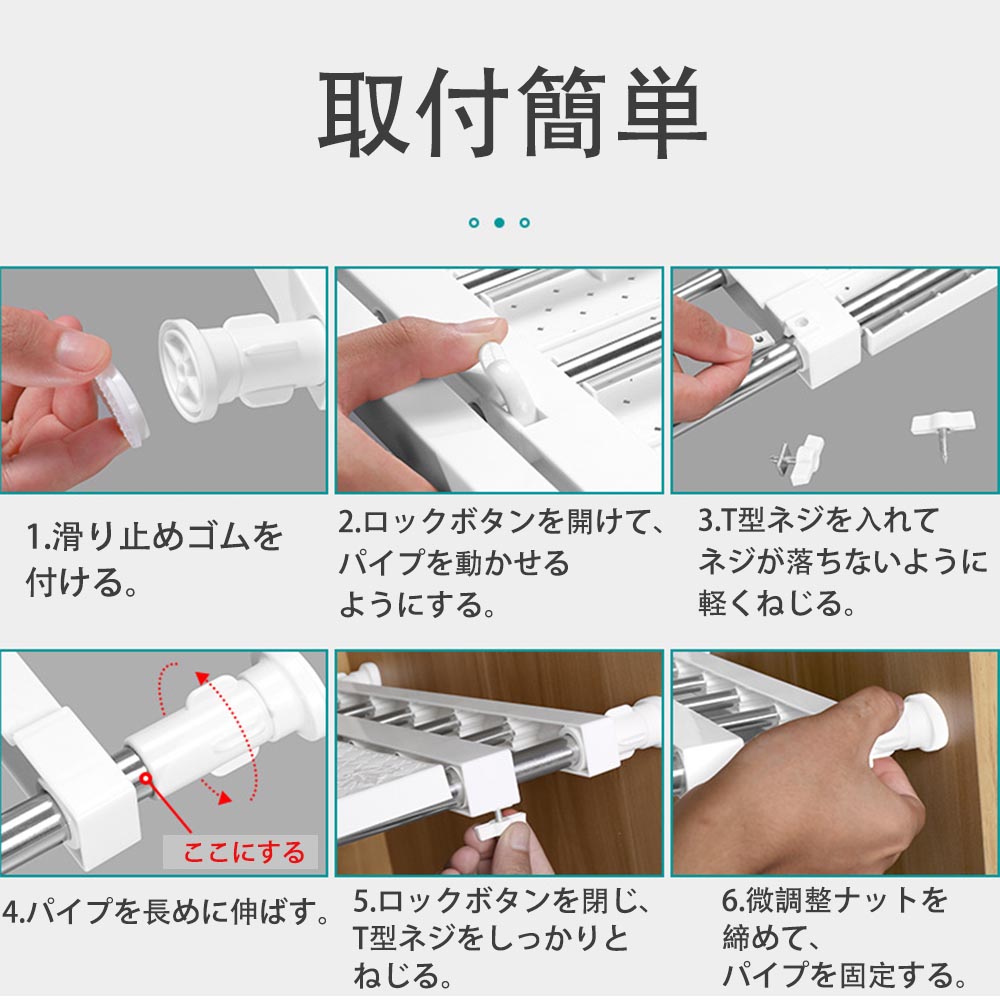 取付簡単

1.滑り止めゴムを付ける。

2.ロックボタンを開けて、パイプを動かせるようにする。

3.T型ネジを入れてネジが落ちないように軽くねじる。

ここにする

4.パイプを長めに伸ばす。

5.ロックボタンを閉じ、T型ネジをしっかりとねじる。

6.微調整ナットを締めて、パイプを固定する。