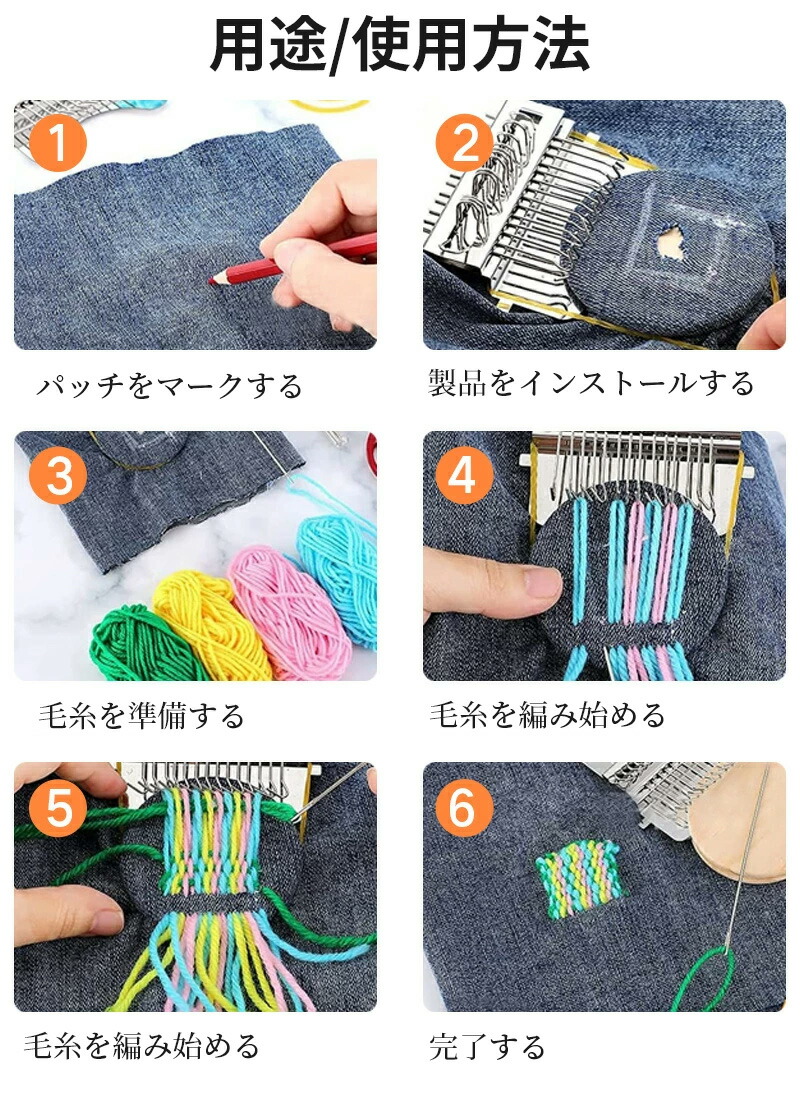 用途/使用方法

1
パッチをマークする

2
製品をインストールする

3
毛糸を準備する

4
毛糸を編み始める

5
毛糸を編み始める

6
完了する