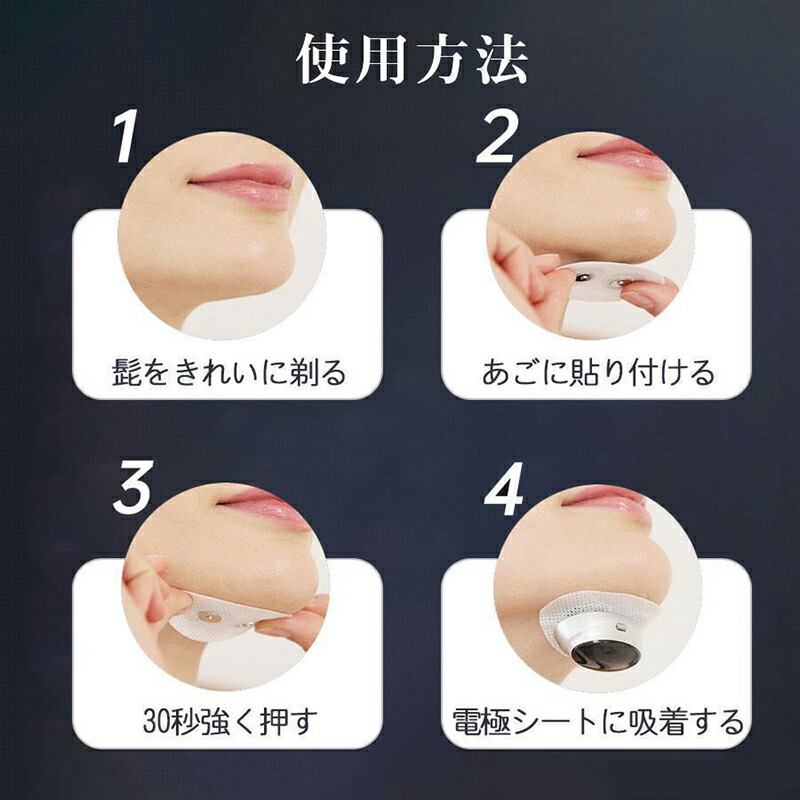 使用方法

1
髭をきれいに剃る

2
あごに貼り付ける

3
30秒強く押す

4
電極シートに吸着する