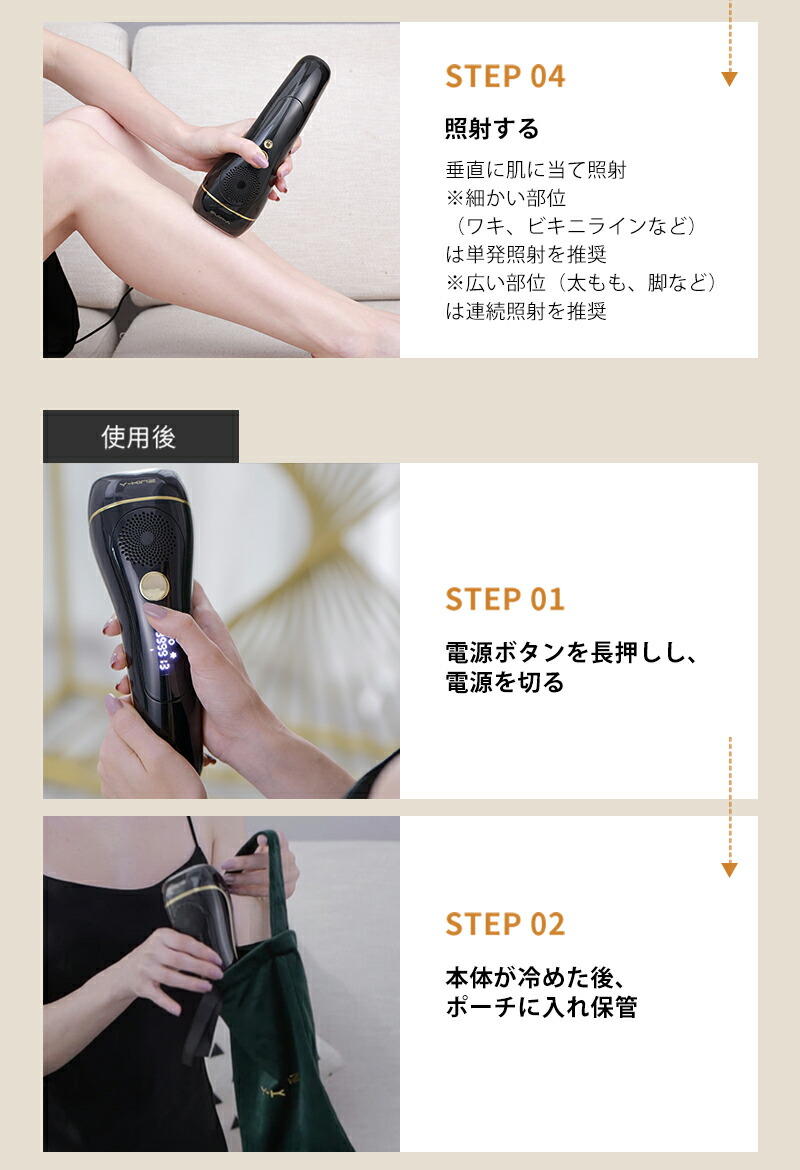 STEP 04

照射する

垂直に肌に当て照射
※細かい部位
（ワキ、ビキニラインなど）
は単発照射を推奨
※広い部位（太もも、脚など）
は連続照射を推奨

使用後

STEP 01

電源ボタンを長押しし、
電源を切る

STEP 02

本体が冷めた後、
ポーチに入れ保管