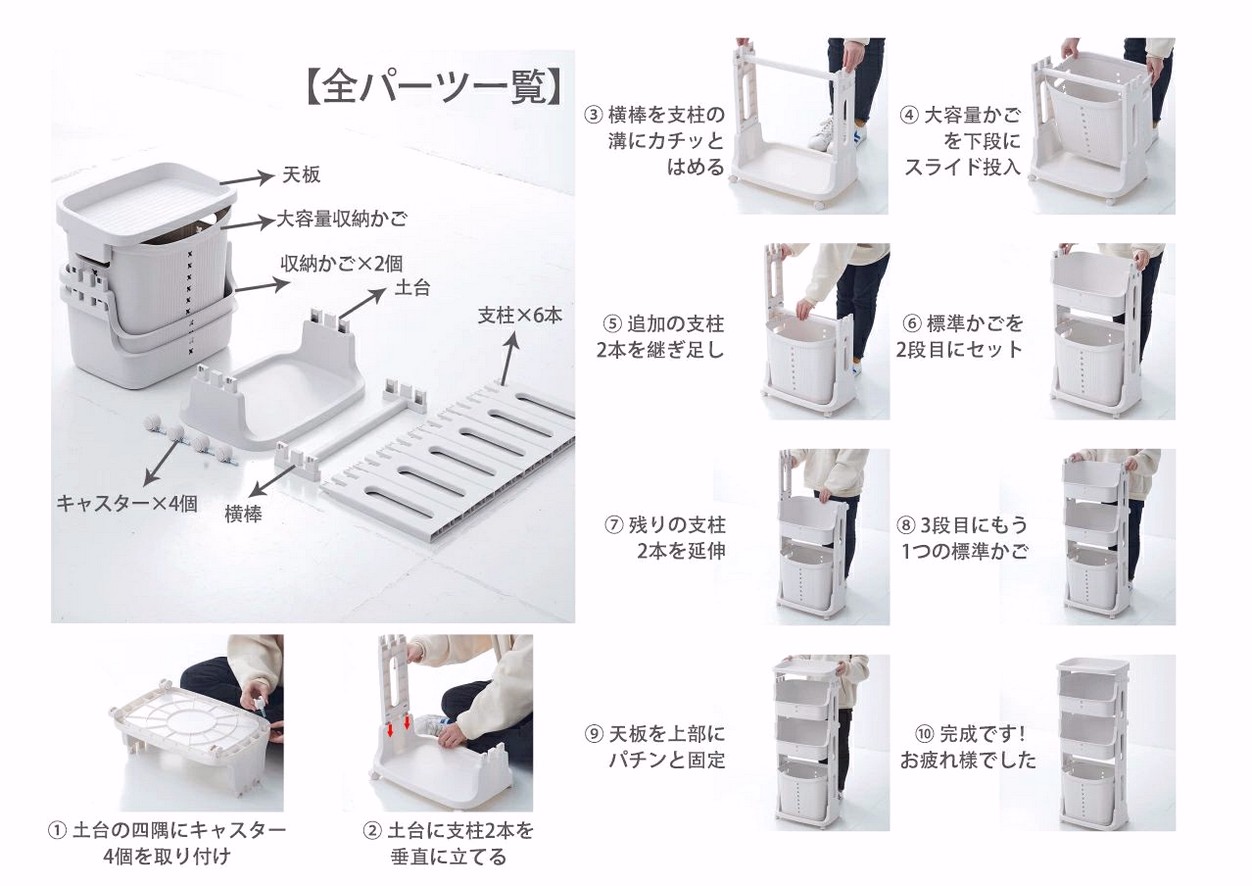 【全パーツ一覧】

天板

大容量収納かご

収納かご×2個

土台

支柱×6本

キャスター×4個

横棒

① 土台の四隅にキャスター4個を取り付け

② 土台に支柱2本を垂直に立てる

③ 横棒を支柱の溝にカチッとはめる

④ 大容量かごを下段にスライド投入

⑤ 追加の支柱2本を継ぎ足し

⑥ 標準かごを2段目にセット

⑦ 残りの支柱2本を延伸

⑧ 3段目にもう1つの標準かご

⑨ 天板を上部にパチンと固定

⑩ 完成です！お疲れ様でした